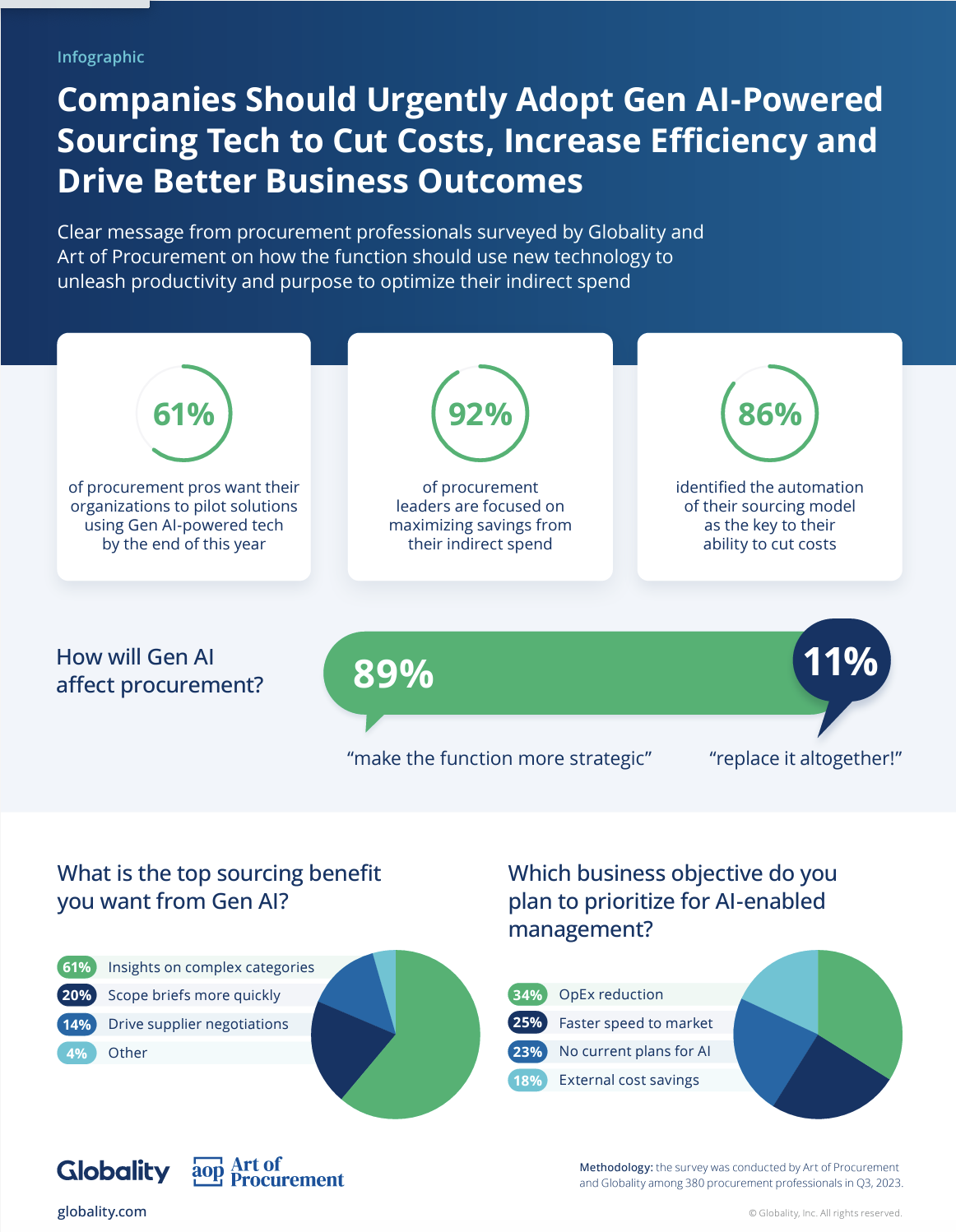 Infographic

Companies Should Urgently Adopt Gen AI-Powered Sourcing Tech to Cut Costs, Increase Efficiency and Drive Better Business Outcomes

Clear message from procurement professionals surveyed by Globality and Art of Procurement on how the function should use new technology to unleash productivity and purpose to optimize their indirect spend

61%

of procurement pros want their organizations to pilot solutions using Gen AI-powered tech by the end of this year

92%

of procurement leaders are focused on maximizing savings from their indirect spend

86%

identified the automation of their sourcing model as the key to their ability to cut costs

How will Gen AI affect procurement?

89%

11%

"make the function more strategic"

"replace it altogether!"

What is the top sourcing benefit you want from Gen AI?

61% Insights on complex categories
20% Scope briefs more quickly
14% Drive supplier negotiations
4% Other

Which business objective do you plan to prioritize for AI-enabled management?

34% OpEx reduction
25% Faster speed to market
23% No current plans for AI
18% External cost savings

Globality

aop Art of Procurement

globality.com

Methodology: the survey was conducted by Art of Procurement and Globality among 380 procurement professionals in Q3, 2023.

© Globality, Inc. All rights reserved.