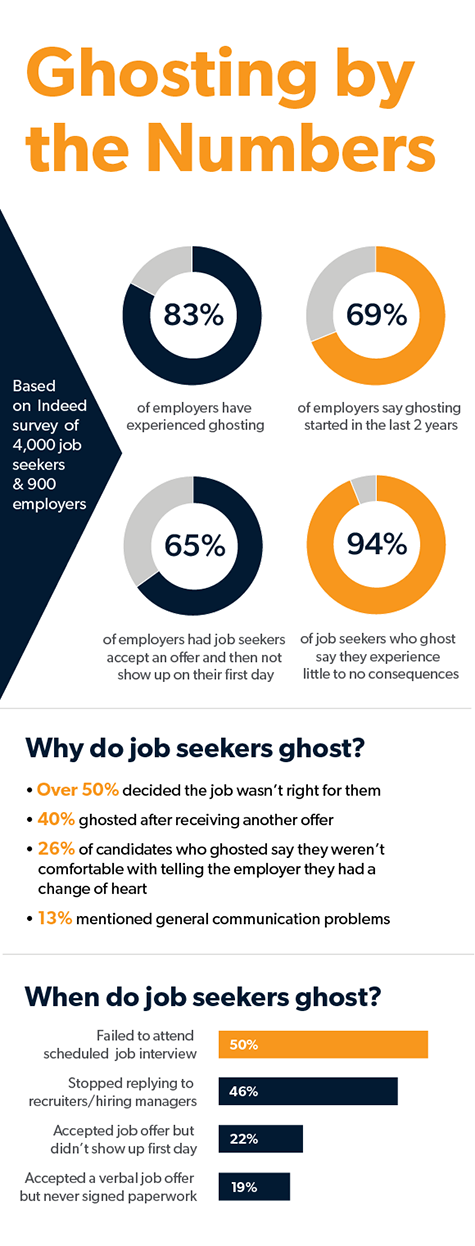 Ghosting by the Numbers

Based on Indeed survey of 4,000 job seekers & 900 employers

83%
of employers have experienced ghosting

69%
of employers say ghosting started in the last 2 years

65%
of employers had job seekers accept an offer and then not show up on their first day

94%
of job seekers who ghost say they experience little to no consequences

Why do job seekers ghost?

• Over 50% decided the job wasn't right for them
• 40% ghosted after receiving another offer
• 26% of candidates who ghosted say they weren't comfortable with telling the employer they had a change of heart
• 13% mentioned general communication problems

When do job seekers ghost?

Failed to attend scheduled job interview 50%
Stopped replying to recruiters/hiring managers 46%
Accepted job offer but didn't show up first day 22%
Accepted a verbal job offer but never signed paperwork 19%