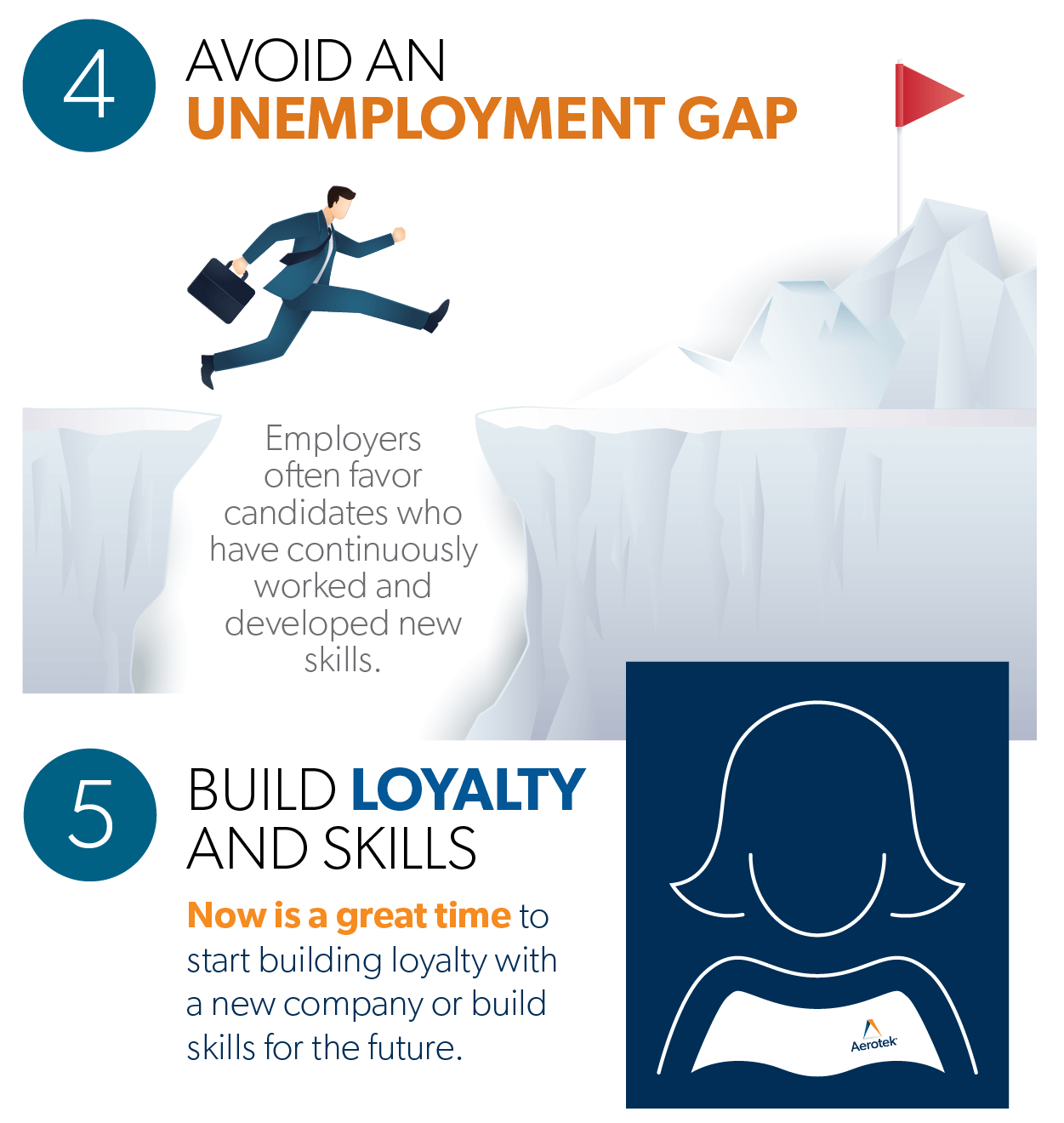 4

AVOID AN
UNEMPLOYMENT GAP

Employers often favor candidates who have continuously worked and developed new skills.

5

BUILD LOYALTY AND SKILLS

Now is a great time to start building loyalty with a new company or build skills for the future.

Aerotek