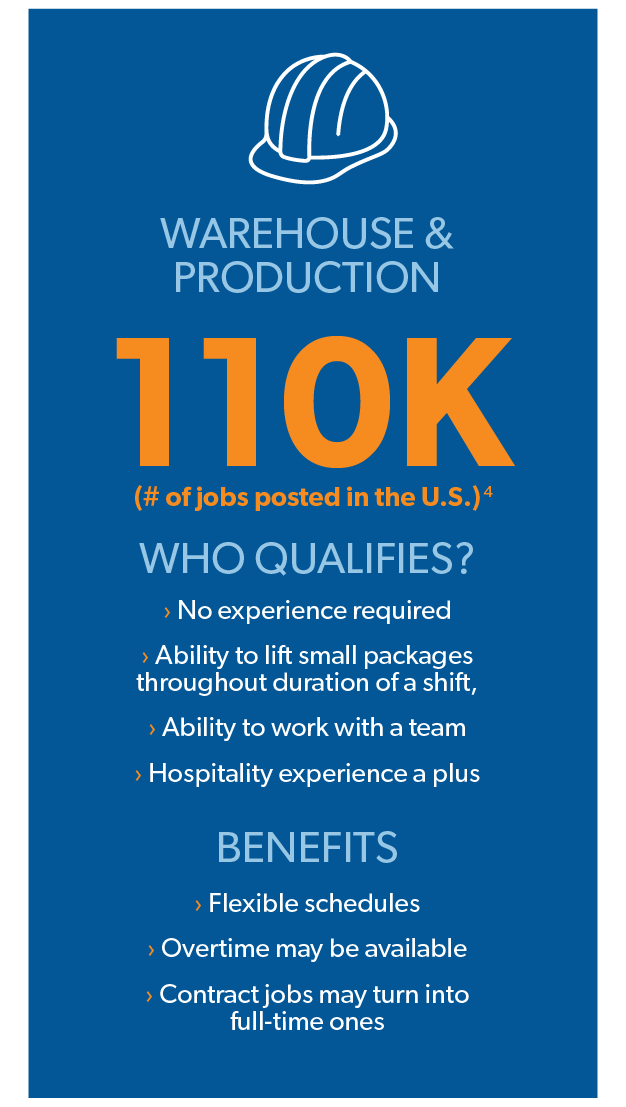 WAREHOUSE & PRODUCTION

110K

(# of jobs posted in the U.S.)$^4$

WHO QUALIFIES?

› No experience required

› Ability to lift small packages throughout duration of a shift,

› Ability to work with a team

› Hospitality experience a plus

BENEFITS

› Flexible schedules

› Overtime may be available

› Contract jobs may turn into full-time ones