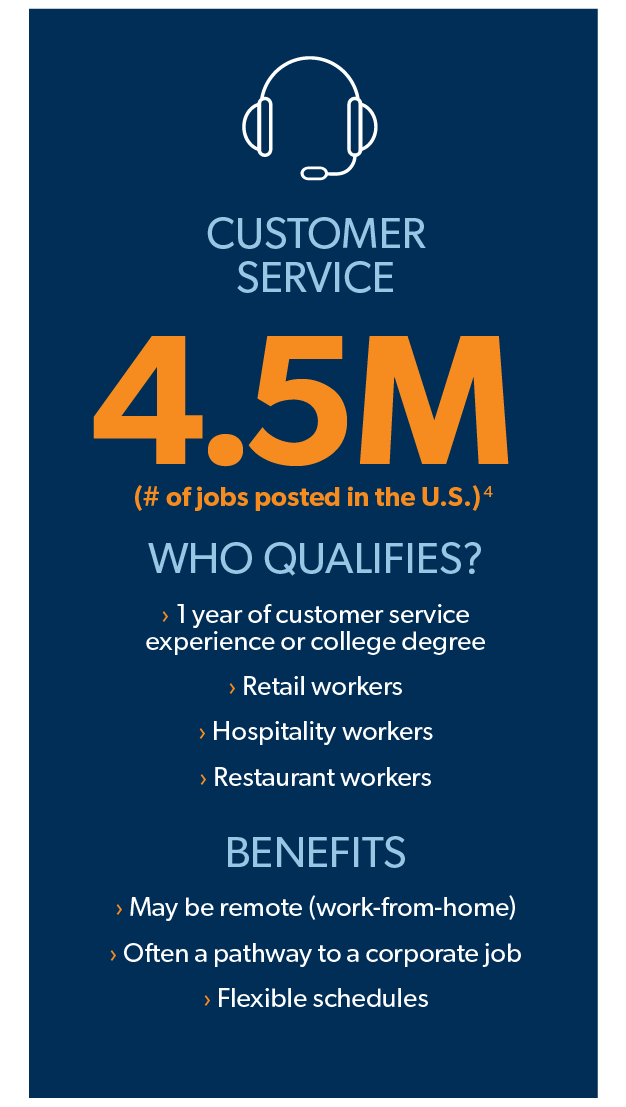 CUSTOMER SERVICE

4.5M

(# of jobs posted in the U.S.)$^4$

WHO QUALIFIES?

› 1 year of customer service experience or college degree

› Retail workers

› Hospitality workers

› Restaurant workers

BENEFITS

› May be remote (work-from-home)

› Often a pathway to a corporate job

› Flexible schedules